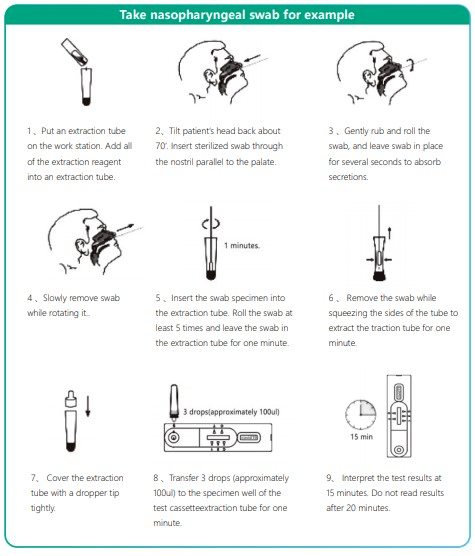 Take nasopharyngeal swab for example

1、Put an extraction tube on the work station. Add all of the extraction reagent into an extraction tube.

2、Tilt patient's head back about 70'. Insert sterilized swab through the nostril parallel to the palate.

3 、Gently rub and roll the swab, and leave swab in place for several seconds to absorb secretions.

4 、Slowly remove swab while rotating it..

1 minutes.

5 、Insert the swab specimen into the extraction tube. Roll the swab at least 5 times and leave the swab in the extraction tube for one minute.

6 、 Remove the swab while squeezing the sides of the tube to extract the traction tube for one minute.

7、 Cover the extraction tube with a dropper tip tightly.

3 drops(approximately 100ul)

8 、Transfer 3 drops (approximately 100ul) to the specimen well of the test cassetteextraction tube for one minute.

15 min

9、 Interpret the test results at 15 minutes. Do not read results after 20 minutes.