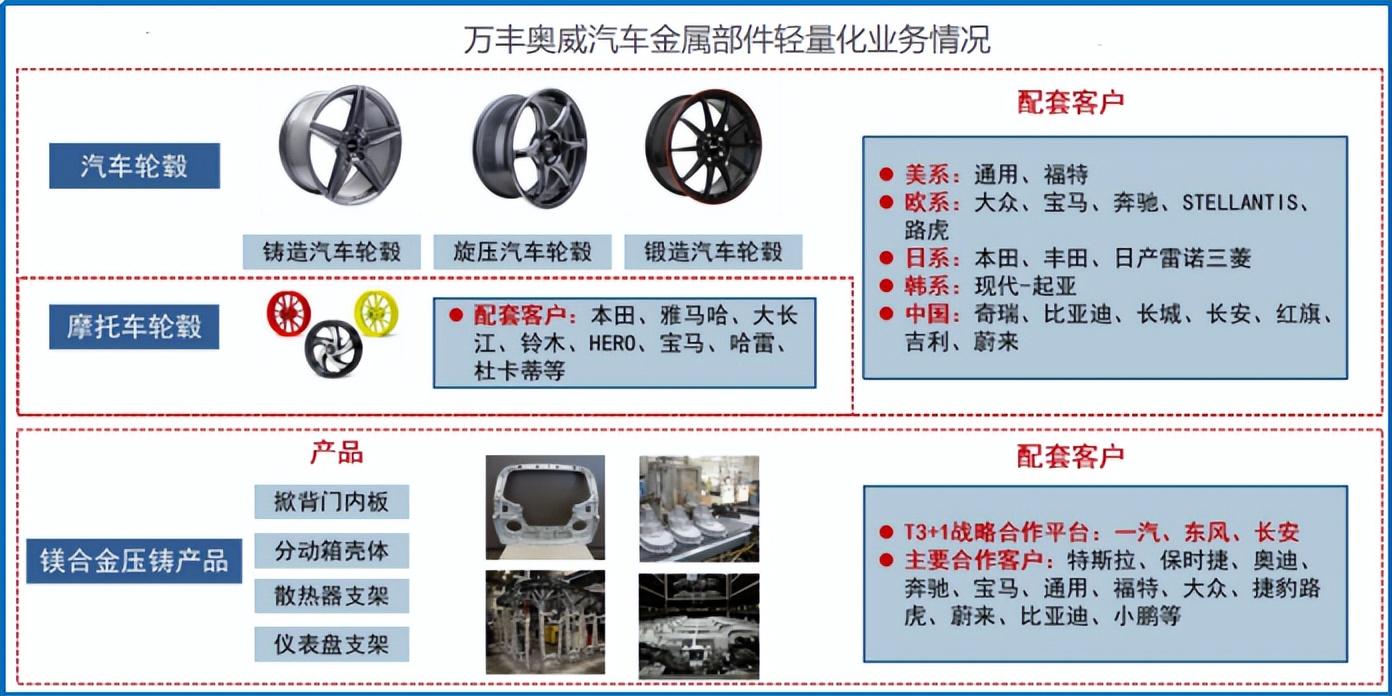 万丰奥威汽车金属部件轻量化业务情况

汽车轮毂

铸造汽车轮毂　旋压汽车轮毂　锻造汽车轮毂

配套客户

● 美系：通用、福特
● 欧系：大众、宝马、奔驰、STELLANTIS、路虎
● 日系：本田、丰田、日产雷诺三菱
● 韩系：现代-起亚
● 中国：奇瑞、比亚迪、长城、长安、红旗、吉利、蔚来

摩托车轮毂

● 配套客户：本田、雅马哈、大长江、铃木、HERO、宝马、哈雷、杜卡蒂等

镁合金压铸产品

产品

掀背门内板
分动箱壳体
散热器支架
仪表盘支架

配套客户

● T3+1战略合作平台：一汽、东风、长安
● 主要合作客户：特斯拉、保时捷、奥迪、奔驰、宝马、通用、福特、大众、捷豹路虎、蔚来、比亚迪、小鹏等