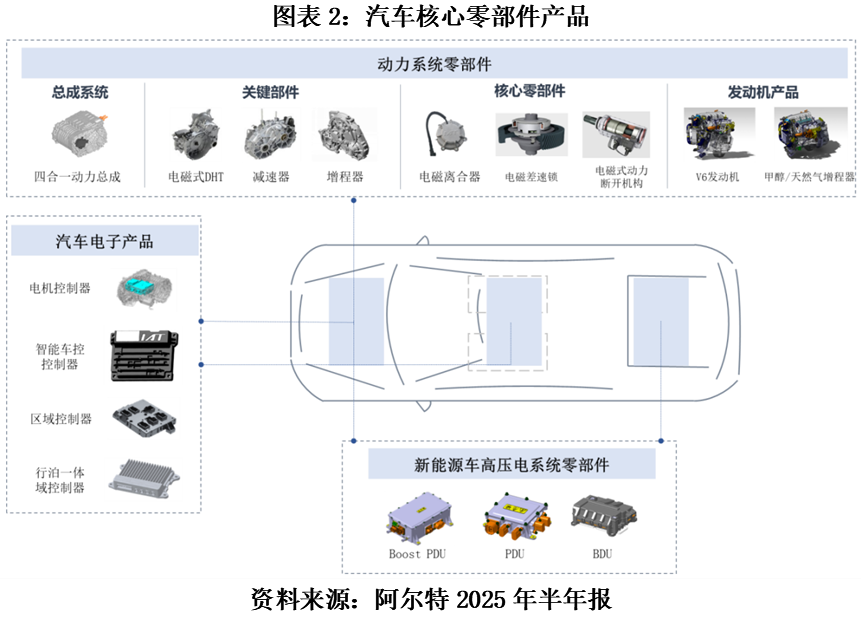 图表 2：汽车核心零部件产品

动力系统零部件

总成系统

四合一动力总成

关键部件

电磁式DHT

减速器

增程器

核心零部件

电磁离合器

电磁差速锁

电磁式动力断开机构

发动机产品

V6发动机

甲醇/天然气增程器

汽车电子产品

电机控制器

智能车控控制器

区域控制器

行泊一体域控制器

新能源车高压电系统零部件

Boost PDU

PDU

BDU

资料来源：阿尔特 2025 年半年报