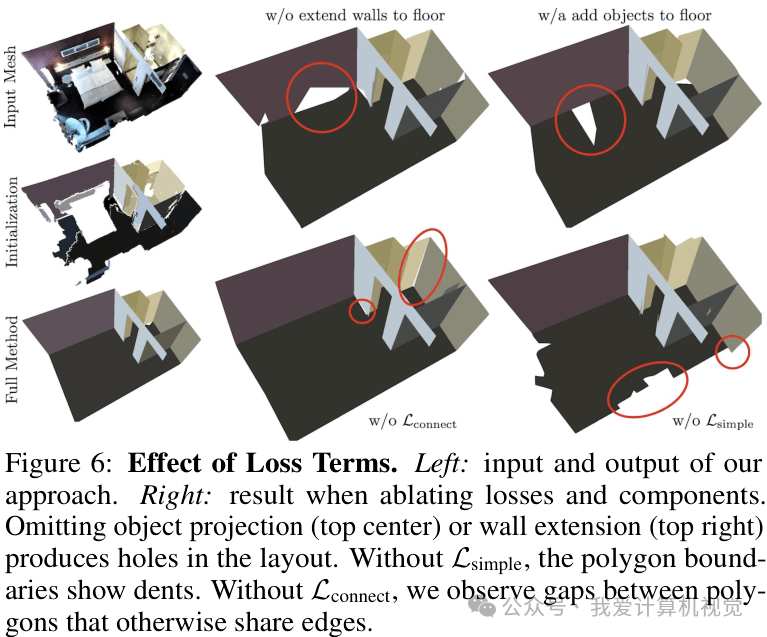 Input Mesh

Initialization

Full Method

w/o extend walls to floor

w/a add objects to floor

w/o $\mathcal{L}_{\text{connect}}$

w/o $\mathcal{L}_{\text{simple}}$

Figure 6: **Effect of Loss Terms.** *Left:* input and output of our approach. *Right:* result when ablating losses and components. Omitting object projection (top center) or wall extension (top right) produces holes in the layout. Without $\mathcal{L}_{\text{simple}}$, the polygon boundaries show dents. Without $\mathcal{L}_{\text{connect}}$, we observe gaps between polygons that otherwise share edges.

公众号 · 我爱计算机视觉