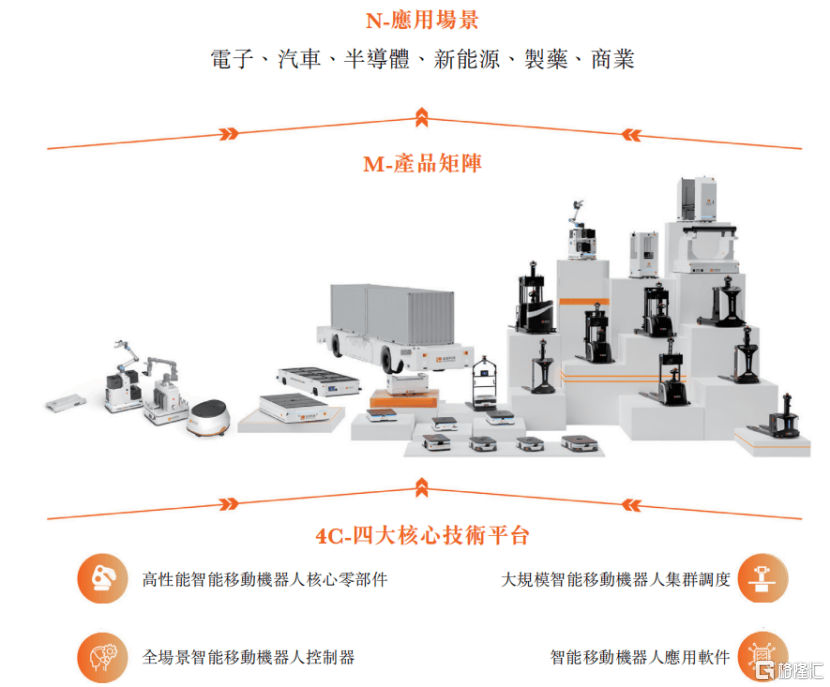 N-應用場景

電子、汽車、半導體、新能源、製藥、商業

M-產品矩陣

4C-四大核心技術平台

高性能智能移動機器人核心零部件

大規模智能移動機器人集群調度

全場景智能移動機器人控制器

智能移動機器人應用軟件

格隆汇