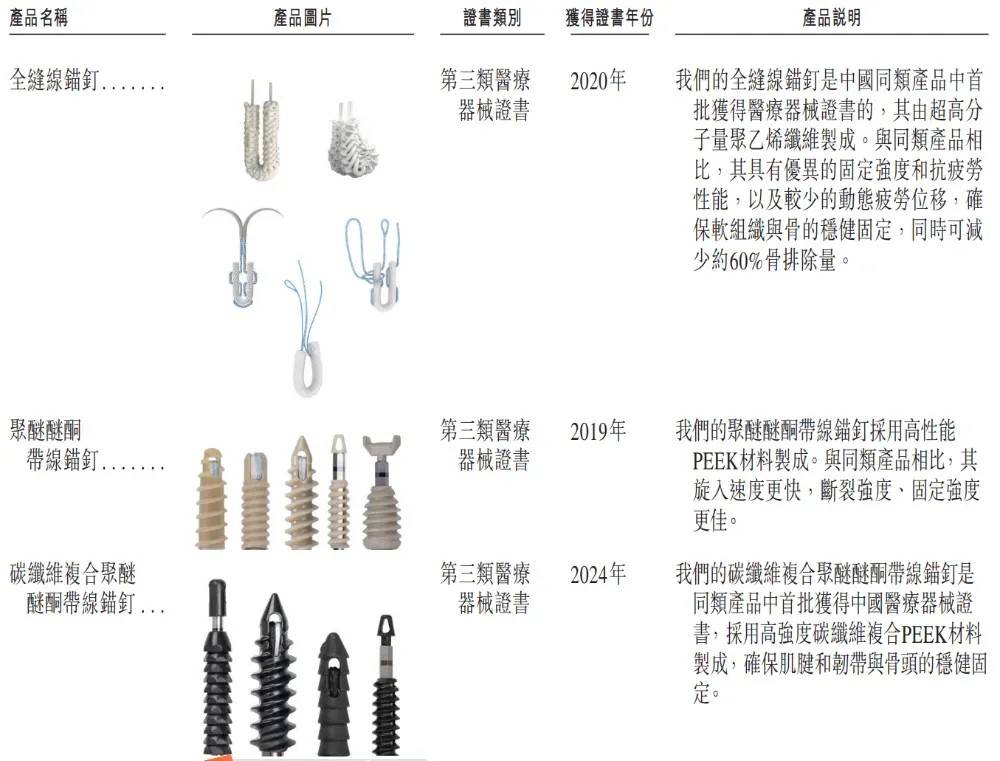 | 產品名稱 | 產品圖片 | 證書類別 | 獲得證書年份 | 產品説明 |
|---|---|---|---|---|
| 全縫線錨釘....... | | 第三類醫療器械證書 | 2020年 | 我們的全縫線錨釘是中國同類產品中首批獲得醫療器械證書的，其由超高分子量聚乙烯纖維製成。與同類產品相比，其具有優異的固定強度和抗疲勞性能，以及較少的動態疲勞位移，確保軟組織與骨的穩健固定，同時可減少約60%骨排除量。 |
| 聚醚醚酮帶線錨釘....... | | 第三類醫療器械證書 | 2019年 | 我們的聚醚醚酮帶線錨釘採用高性能PEEK材料製成。與同類產品相比，其旋入速度更快，斷裂強度、固定強度更佳。 |
| 碳纖維複合聚醚醚酮帶線錨釘... | | 第三類醫療器械證書 | 2024年 | 我們的碳纖維複合聚醚醚酮帶線錨釘是同類產品中首批獲得中國醫療器械證書，採用高強度碳纖維複合PEEK材料製成，確保肌腱和韌帶與骨頭的穩健固定。 |